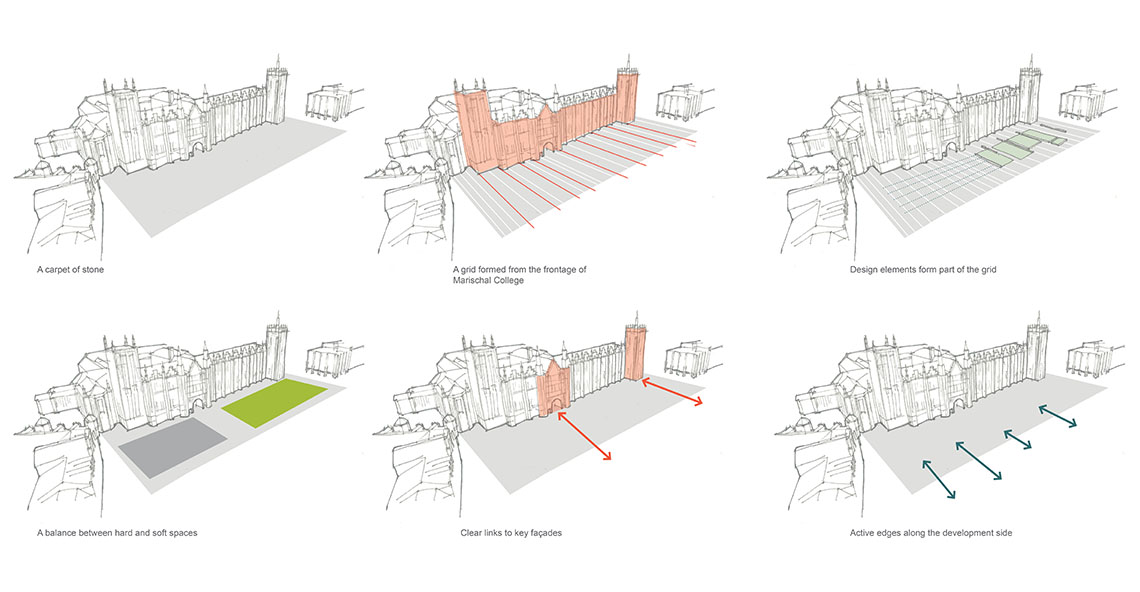 A carpet of stone

A grid formed from the frontage of Marischal College

Design elements form part of the grid

A balance between hard and soft spaces

Clear links to key façades

Active edges along the development side